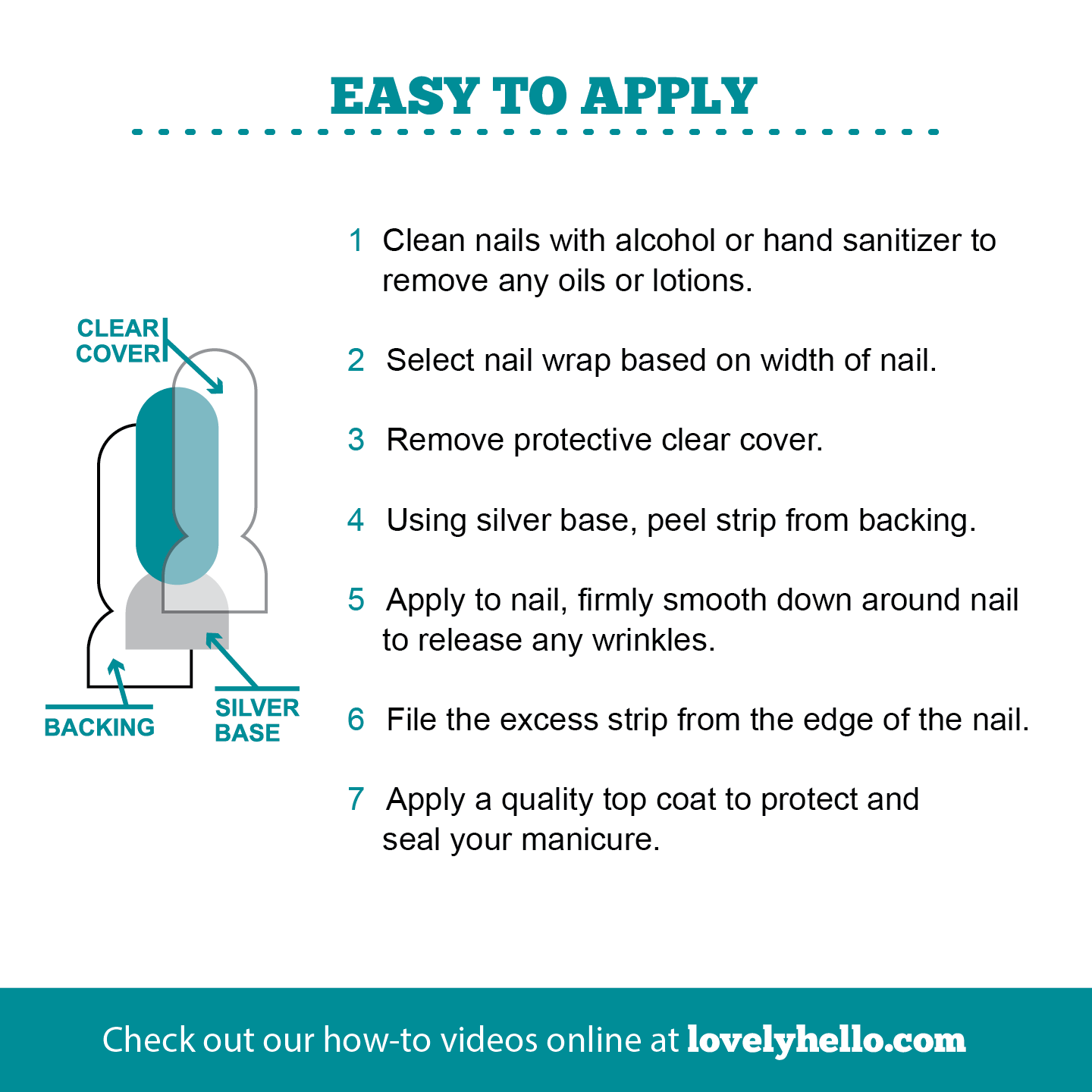 EASY TO APPLY

CLEAR COVER

BACKING

SILVER BASE

1 Clean nails with alcohol or hand sanitizer to remove any oils or lotions.

2 Select nail wrap based on width of nail.

3 Remove protective clear cover.

4 Using silver base, peel strip from backing.

5 Apply to nail, firmly smooth down around nail to release any wrinkles.

6 File the excess strip from the edge of the nail.

7 Apply a quality top coat to protect and seal your manicure.

Check out our how-to videos online at lovelyhello.com