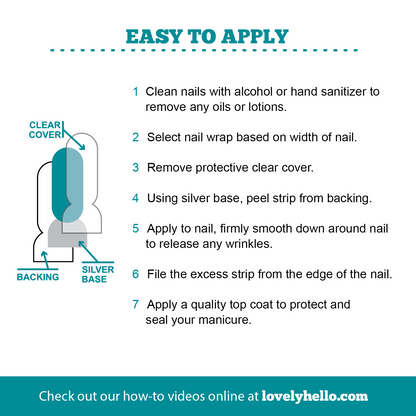 EASY TO APPLY

CLEAR COVER

BACKING

SILVER BASE

1 Clean nails with alcohol or hand sanitizer to remove any oils or lotions.

2 Select nail wrap based on width of nail.

3 Remove protective clear cover.

4 Using silver base, peel strip from backing.

5 Apply to nail, firmly smooth down around nail to release any wrinkles.

6 File the excess strip from the edge of the nail.

7 Apply a quality top coat to protect and seal your manicure.

Check out our how-to videos online at lovelyhello.com